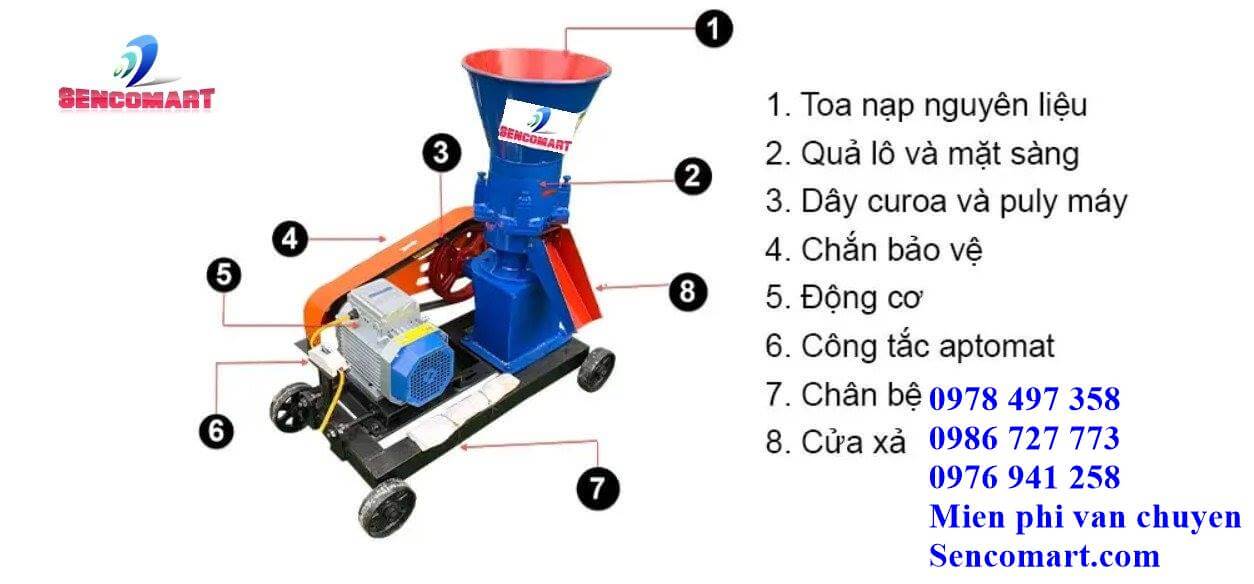 SENCOMART

SENCOMART

1

2

3

4

5

6

7

8

1. Toa nạp nguyên liệu
2. Quả lô và mặt sàng
3. Dây curoa và puly máy
4. Chắn bảo vệ
5. Động cơ
6. Công tắc aptomat
7. Chân bệ
8. Cửa xả

0978 497 358
0986 727 773
0976 941 258
Mien phi van chuyen
Sencomart.com