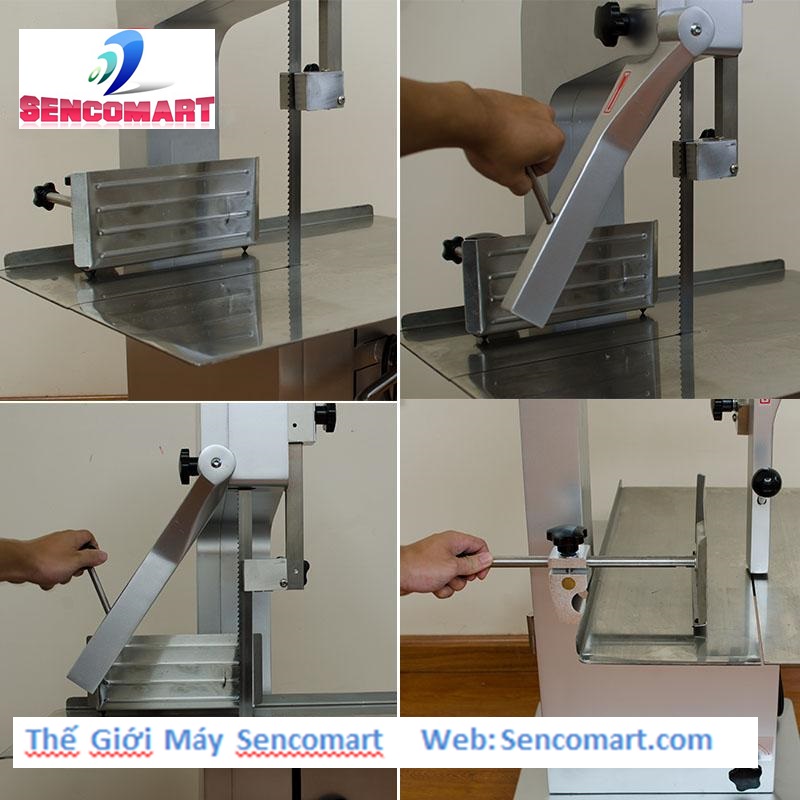 SENCOMART

Thế Giới Máy Sencomart Web: Sencomart.com